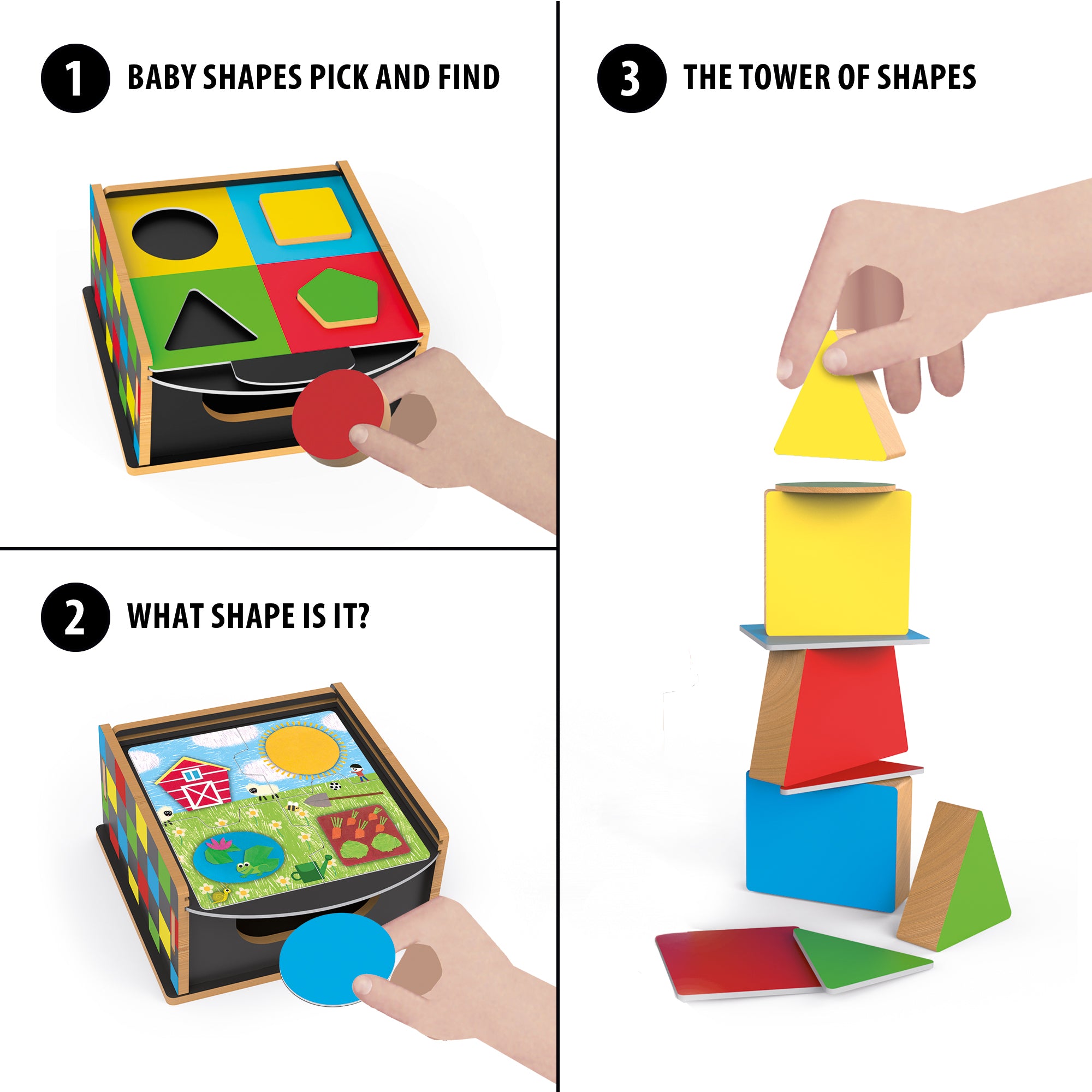 1 BABY SHAPES PICK AND FIND

2 WHAT SHAPE IS IT?

3 THE TOWER OF SHAPES